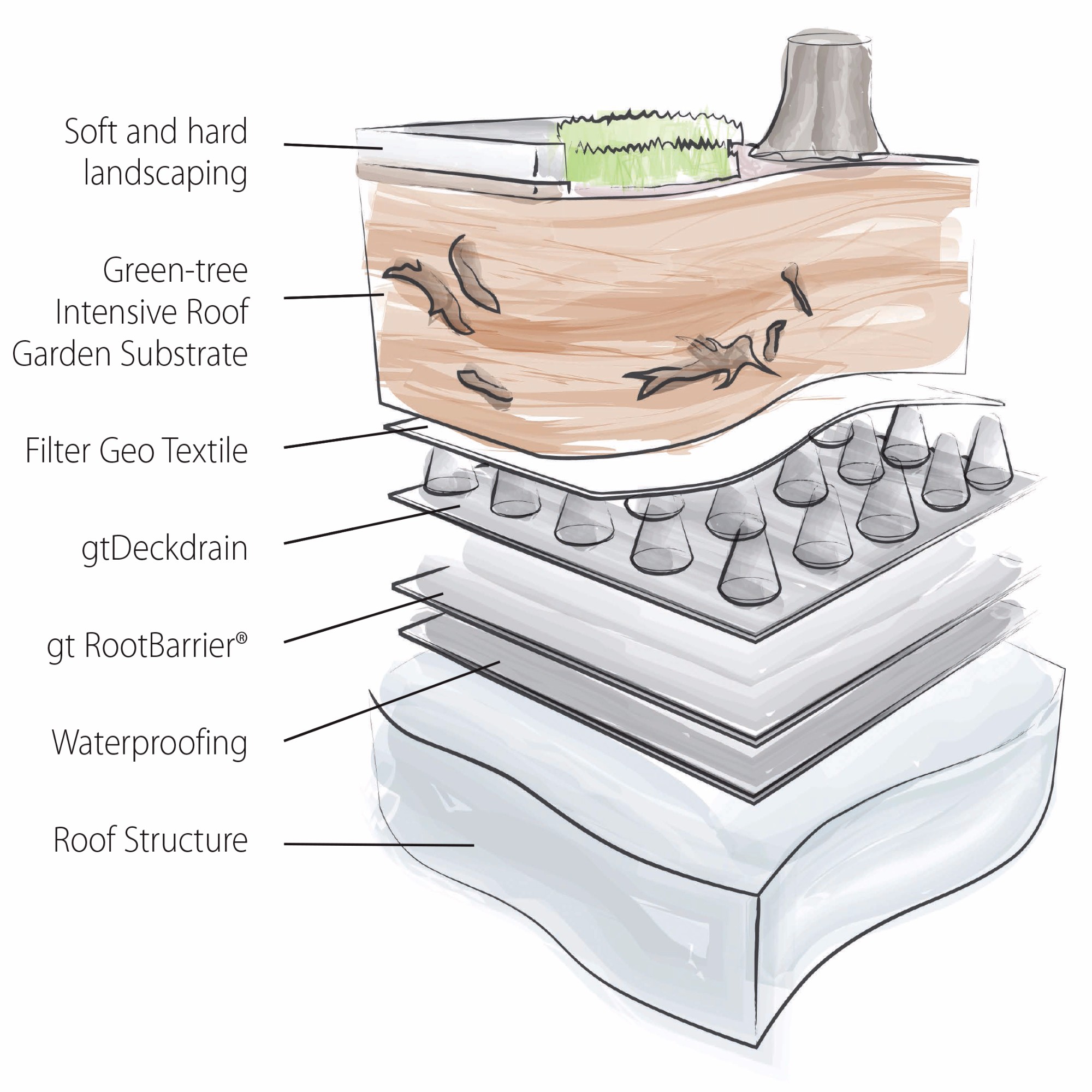 Soft and hard landscaping

Green-tree Intensive Roof Garden Substrate

Filter Geo Textile

gtDeckdrain

gt RootBarrier®

Waterproofing

Roof Structure